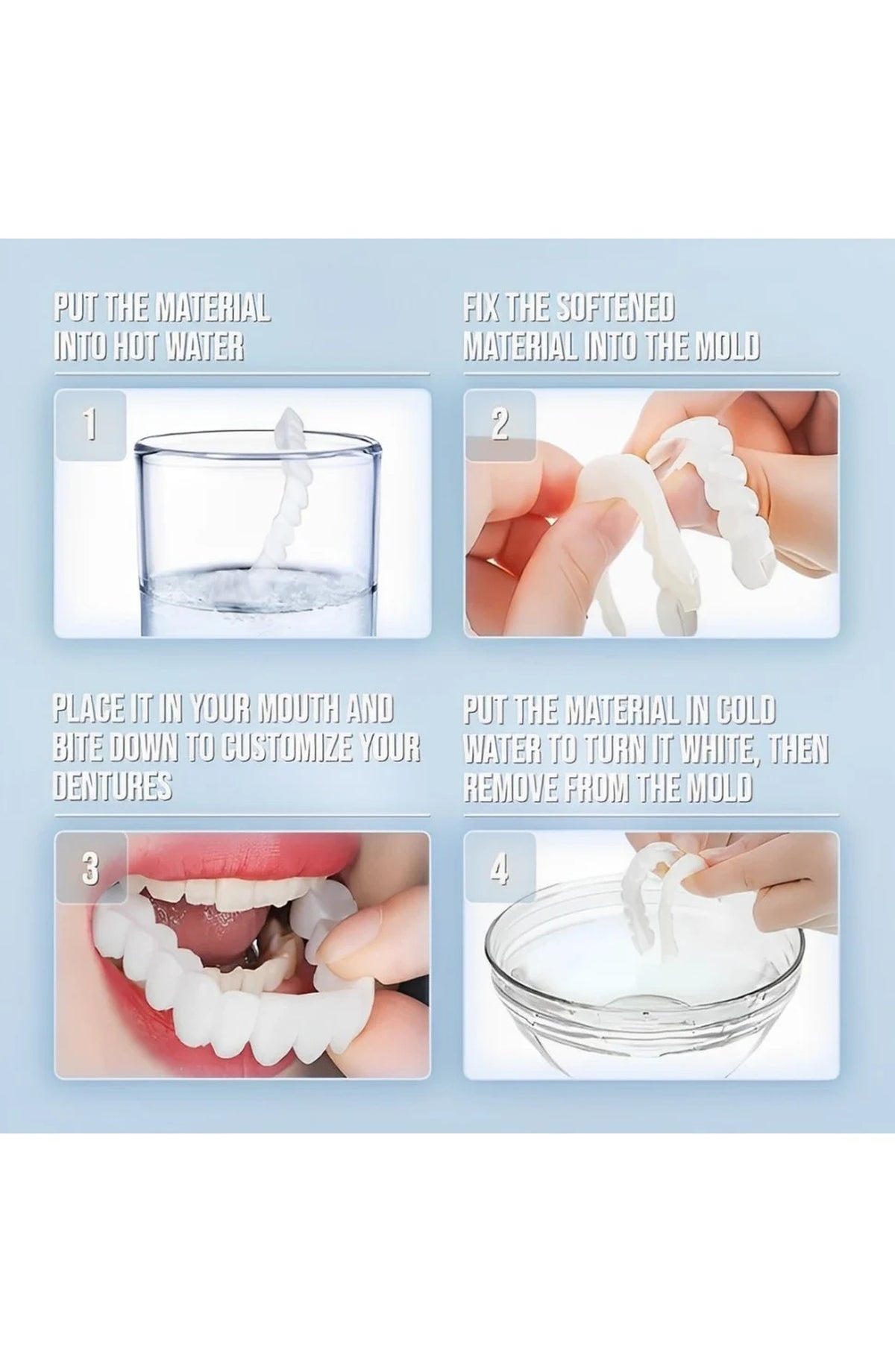 PUT THE MATERIAL INTO HOT WATER

1

FIX THE SOFTENED MATERIAL INTO THE MOLD

2

PLACE IT IN YOUR MOUTH AND BITE DOWN TO CUSTOMIZE YOUR DENTURES

3

PUT THE MATERIAL IN COLD WATER TO TURN IT WHITE, THEN REMOVE FROM THE MOLD

4